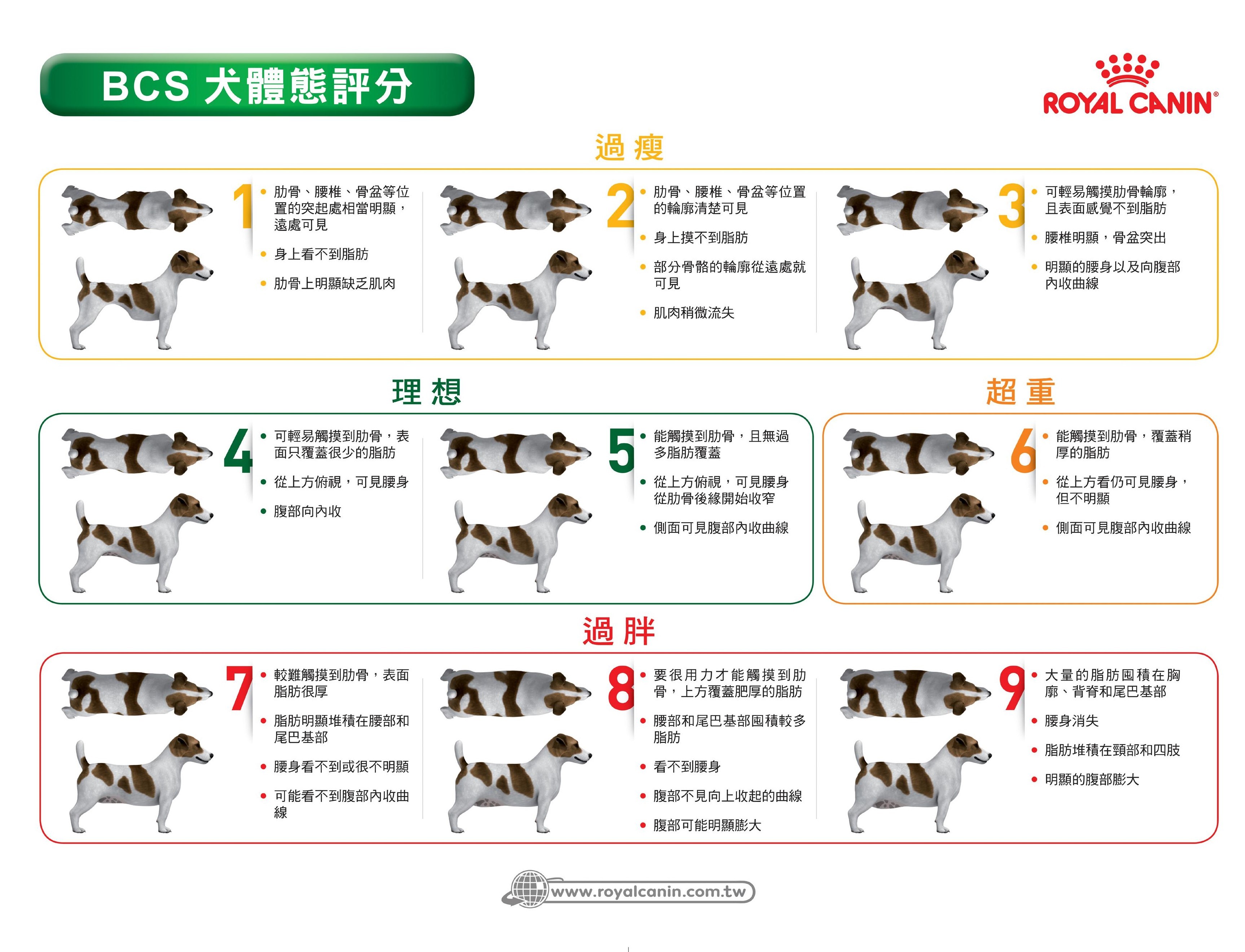 BCS 犬體態評分

ROYAL CANIN®

過瘦

1
• 肋骨、腰椎、骨盆等位置的突起處相當明顯，遠處可見
• 身上看不到脂肪
• 肋骨上明顯缺乏肌肉

2
• 肋骨、腰椎、骨盆等位置的輪廓清楚可見
• 身上摸不到脂肪
• 部分骨骼的輪廓從遠處就可見
• 肌肉稍微流失

3
• 可輕易觸摸肋骨輪廓，且表面感覺不到脂肪
• 腰椎明顯，骨盆突出
• 明顯的腰身以及向腹部內收曲線

理想

4
• 可輕易觸摸到肋骨，表面只覆蓋很少的脂肪
• 從上方俯視，可見腰身
• 腹部向內收

5
• 能觸摸到肋骨，且無過多脂肪覆蓋
• 從上方俯視，可見腰身從肋骨後緣開始收窄
• 側面可見腹部內收曲線

超重

6
• 能觸摸到肋骨，覆蓋稍厚的脂肪
• 從上方看仍可見腰身，但不明顯
• 側面可見腹部內收曲線

過胖

7
• 較難觸摸到肋骨，表面脂肪很厚
• 脂肪明顯堆積在腰部和尾巴基部
• 腰身看不到或很不明顯
• 可能看不到腹部內收曲線

8
• 要很用力才能觸摸到肋骨，上方覆蓋肥厚的脂肪
• 腰部和尾巴基部囤積較多脂肪
• 看不到腰身
• 腹部不見向上收起的曲線
• 腹部可能明顯膨大

9
• 大量的脂肪囤積在胸廓、背脊和尾巴基部
• 腰身消失
• 脂肪堆積在頸部和四肢
• 明顯的腹部膨大

www.royalcanin.com.tw